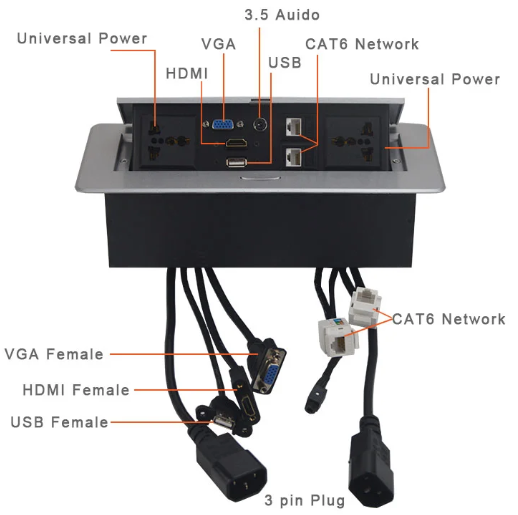 3.5 Auido

Universal Power

VGA

CAT6 Network

HDMI

USB

Universal Power

CAT6 Network

VGA Female

HDMI Female

USB Female

3 pin Plug